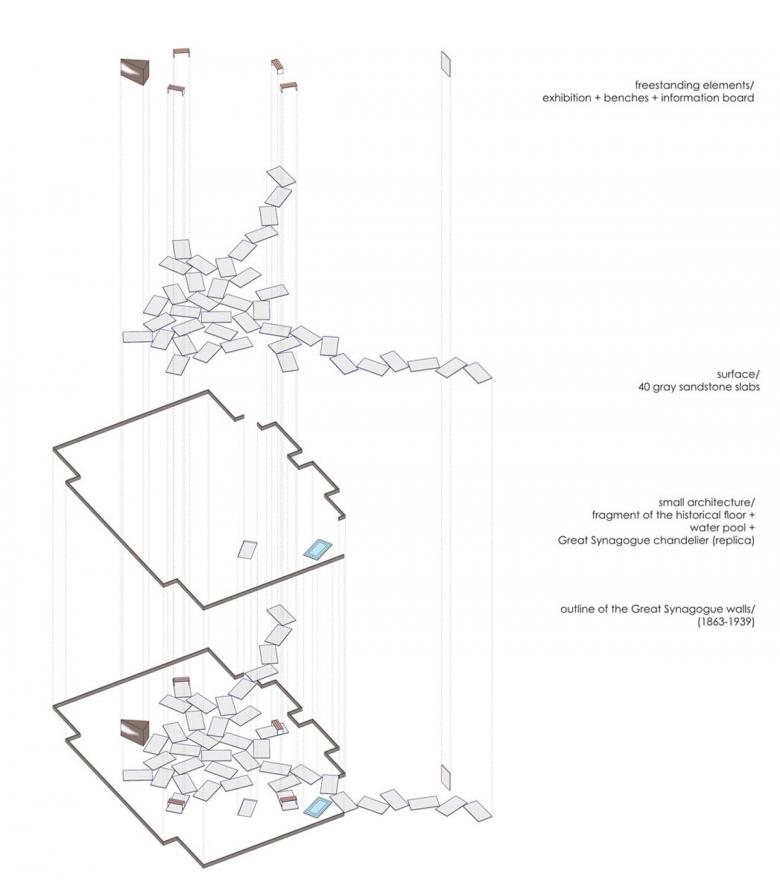 freestanding elements/
exhibition + benches + information board

surface/
40 gray sandstone slabs

small architecture/
fragment of the historical floor +
water pool +
Great Synagogue chandelier (replica)

outline of the Great Synagogue walls/
(1863-1939)