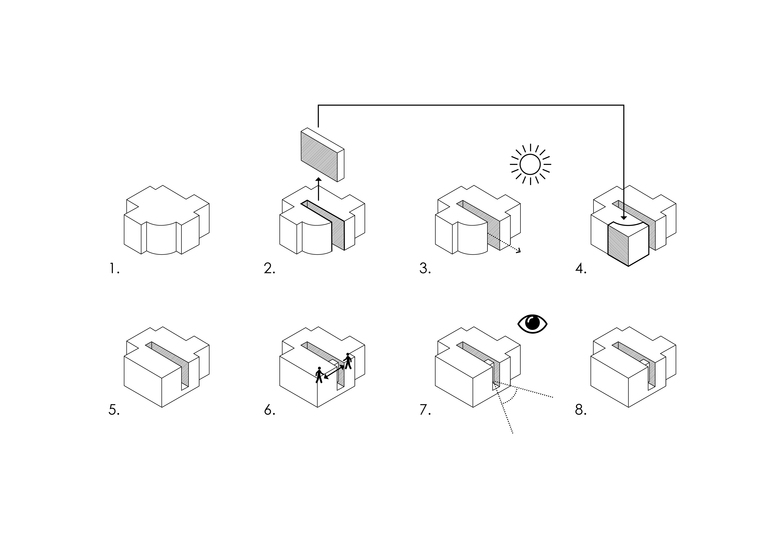 1.

2.

3.

4.

5.

6.

7.

8.