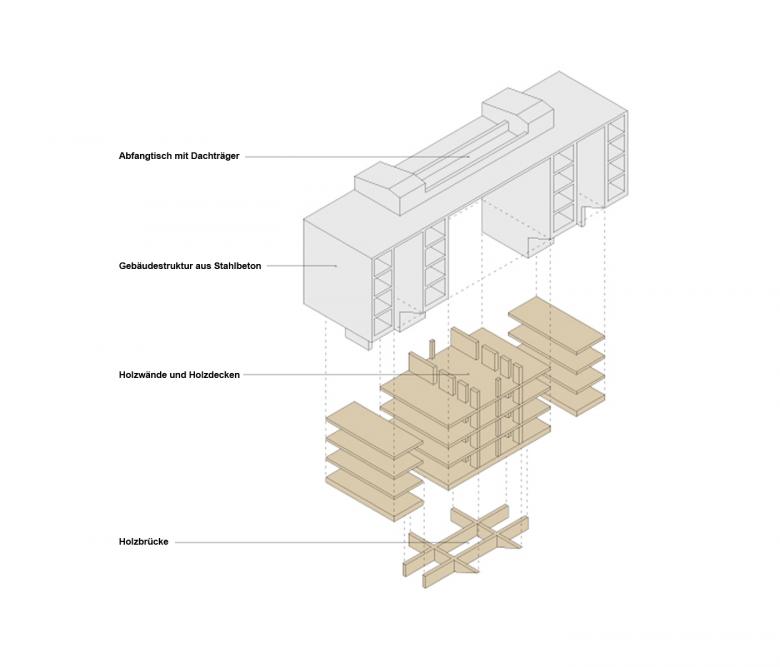 Abfangtisch mit Dachträger

Gebäudestruktur aus Stahlbeton

Holzwände und Holzdecken

Holzbrücke