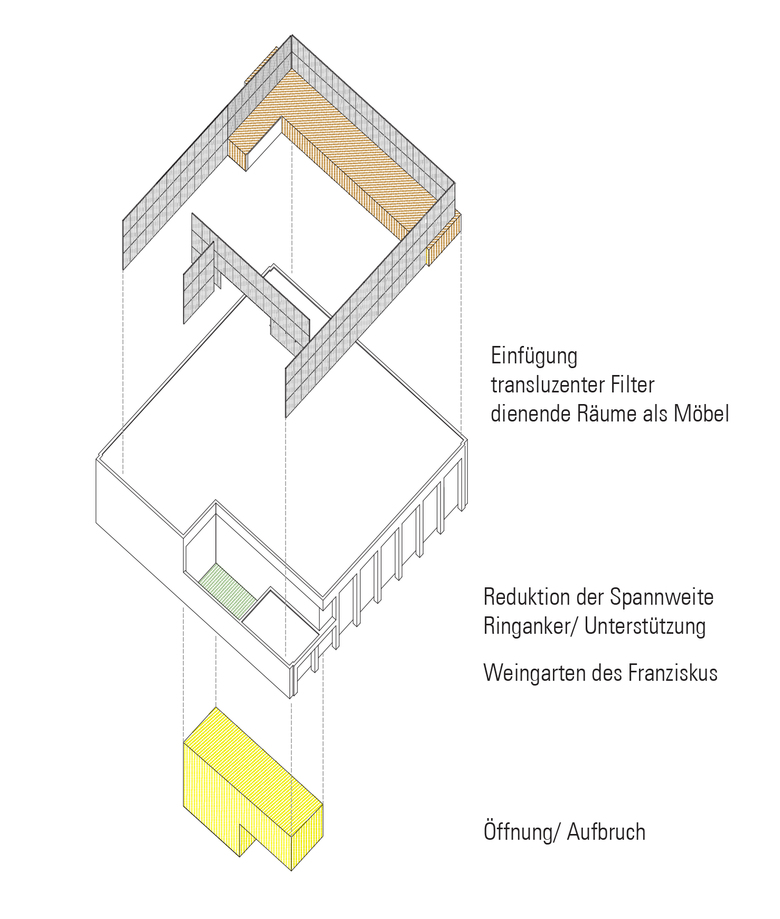 Einfügung
transluzenter Filter
dienende Räume als Möbel

Reduktion der Spannweite
Ringanker/ Unterstützung

Weingarten des Franziskus

Öffnung/ Aufbruch