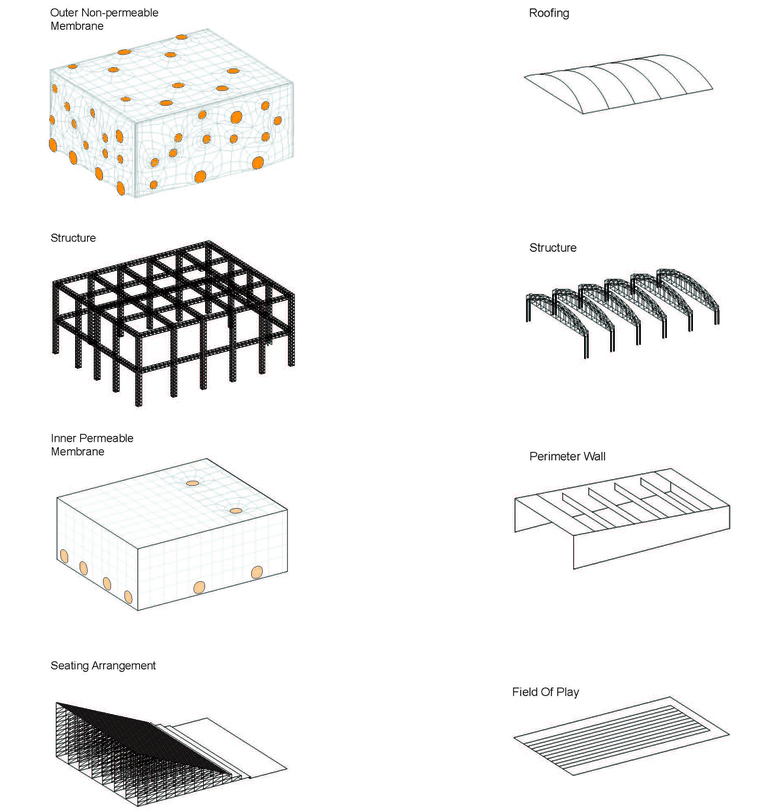 Outer Non-permeable Membrane

Structure

Inner Permeable Membrane

Seating Arrangement

Roofing

Structure

Perimeter Wall

Field Of Play