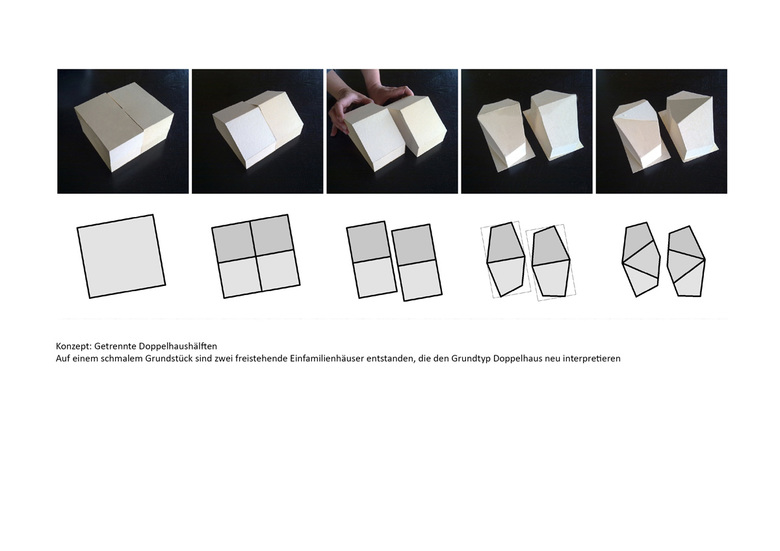 Konzept: Getrennte Doppelhaushälften
Auf einem schmalem Grundstück sind zwei freistehende Einfamilienhäuser entstanden, die den Grundtyp Doppelhaus neu interpretieren