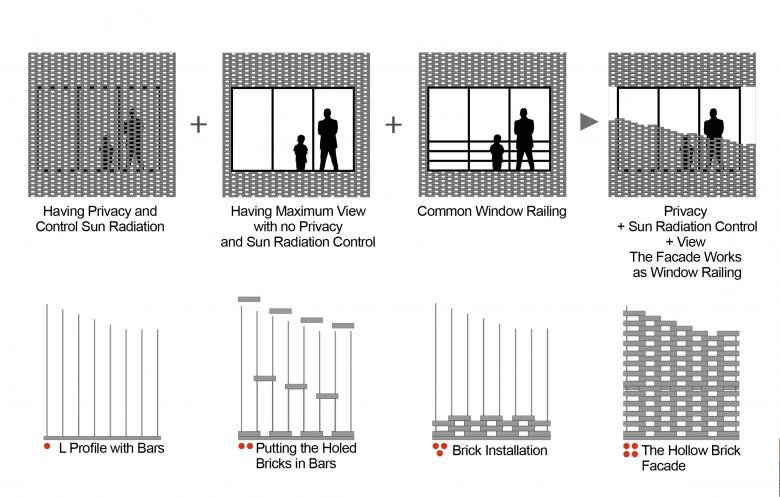 Having Privacy and Control Sun Radiation

+

Having Maximum View with no Privacy and Sun Radiation Control

+

Common Window Railing

Privacy + Sun Radiation Control + View The Facade Works as Window Railing

L Profile with Bars

Putting the Holed Bricks in Bars

Brick Installation

The Hollow Brick Facade